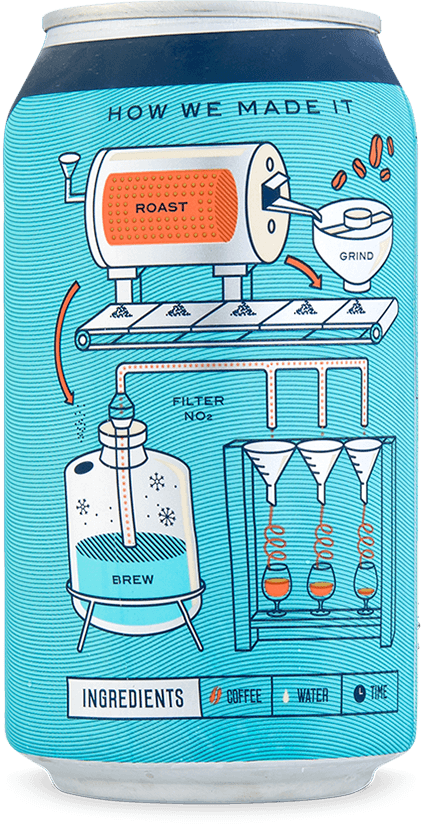 HOW WE MADE IT

ROAST

GRIND

FILTER
$NO_2$

BREW

INGREDIENTS COFFEE WATER TIME